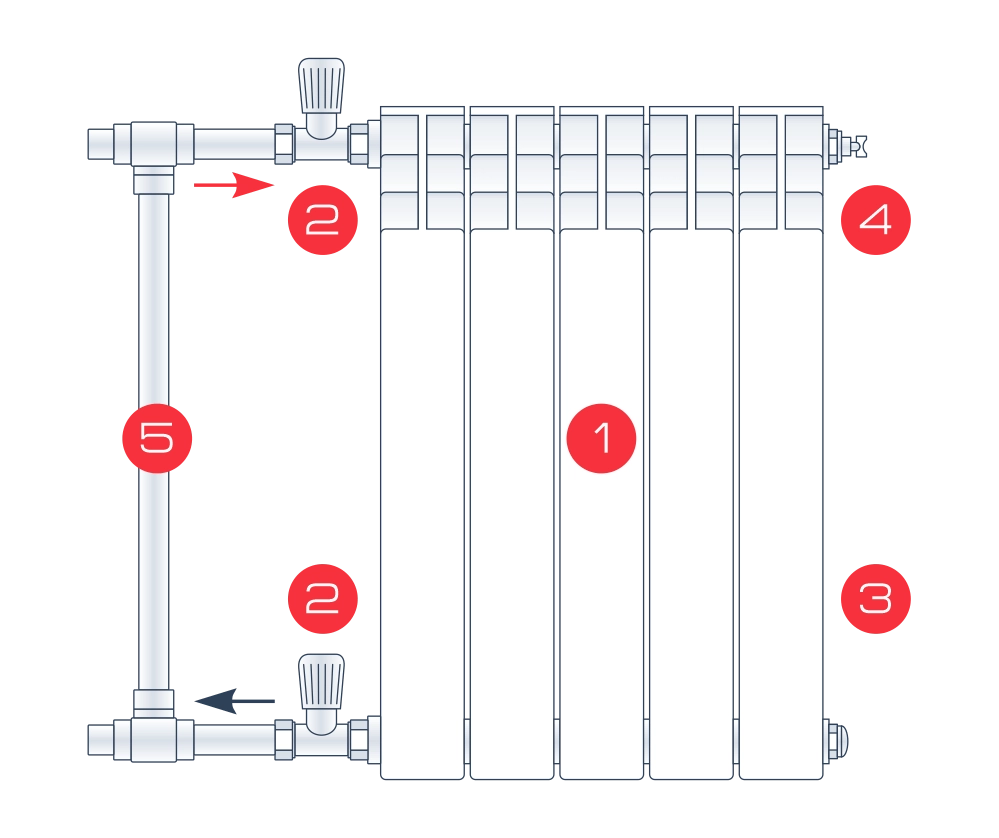 2
4
5
1
2
3